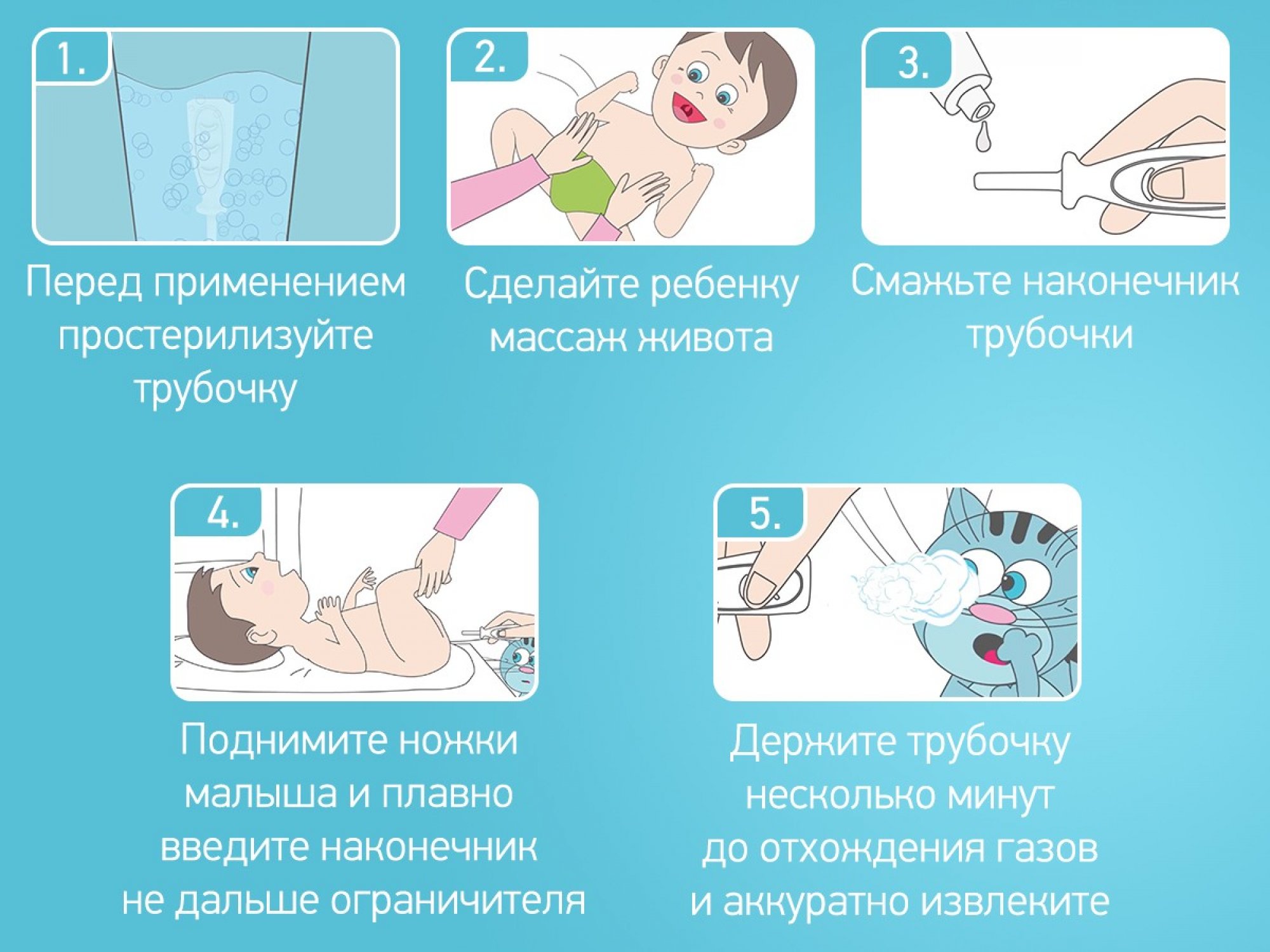 1.

Перед применением простерилизуйте трубочку

2.

Сделайте ребенку массаж живота

3.

Смажьте наконечник трубочки

4.

Поднимите ножки малыша и плавно введите наконечник не дальше ограничителя

5.

Держите трубочку несколько минут до отхождения газов и аккуратно извлеките